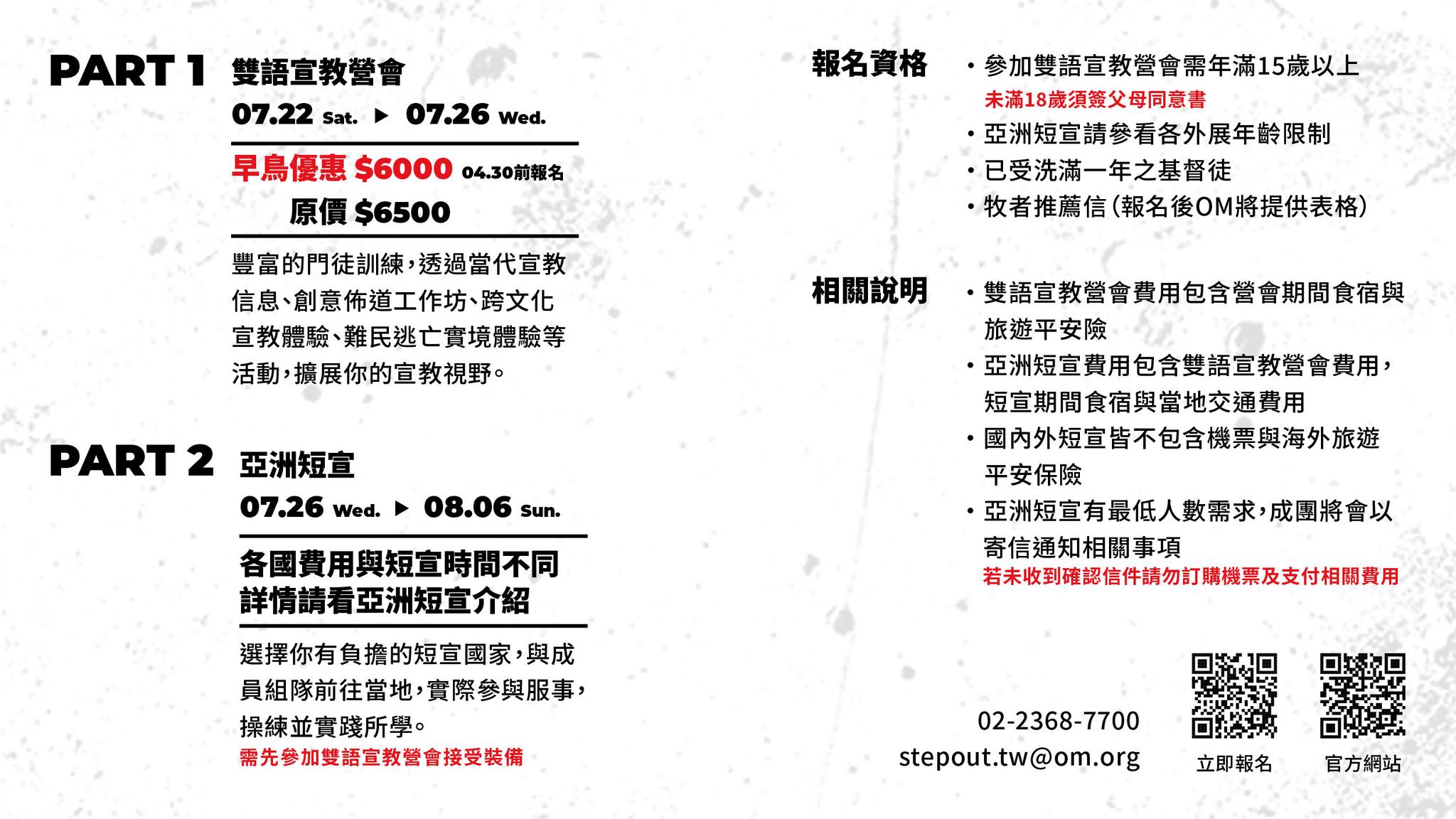 PART 1 雙語宣教營會

07.22 Sat. ▶ 07.26 Wed.

早鳥優惠 $6000 04.30前報名

原價 $6500

豐富的門徒訓練，透過當代宣教信息、創意佈道工作坊、跨文化宣教體驗、難民逃亡實境體驗等活動，擴展你的宣教視野。

PART 2 亞洲短宣

07.26 Wed. ▶ 08.06 Sun.

各國費用與短宣時間不同
詳情請看亞洲短宣介紹

選擇你有負擔的短宣國家，與成員組隊前往當地，實際參與服事，操練並實踐所學。
需先參加雙語宣教營會接受裝備

報名資格

• 參加雙語宣教營會需年滿15歲以上
未滿18歲須簽父母同意書
• 亞洲短宣請參看各外展年齡限制
• 已受洗滿一年之基督徒
• 牧者推薦信(報名後OM將提供表格)

相關說明

• 雙語宣教營會費用包含營會期間食宿與旅遊平安險
• 亞洲短宣費用包含雙語宣教營會費用，短宣期間食宿與當地交通費用
• 國內外短宣皆不包含機票與海外旅遊平安保險
• 亞洲短宣有最低人數需求，成團將會以寄信通知相關事項
若未收到確認信件請勿訂購機票及支付相關費用

02-2368-7700
stepout.tw@om.org

立即報名

官方網站